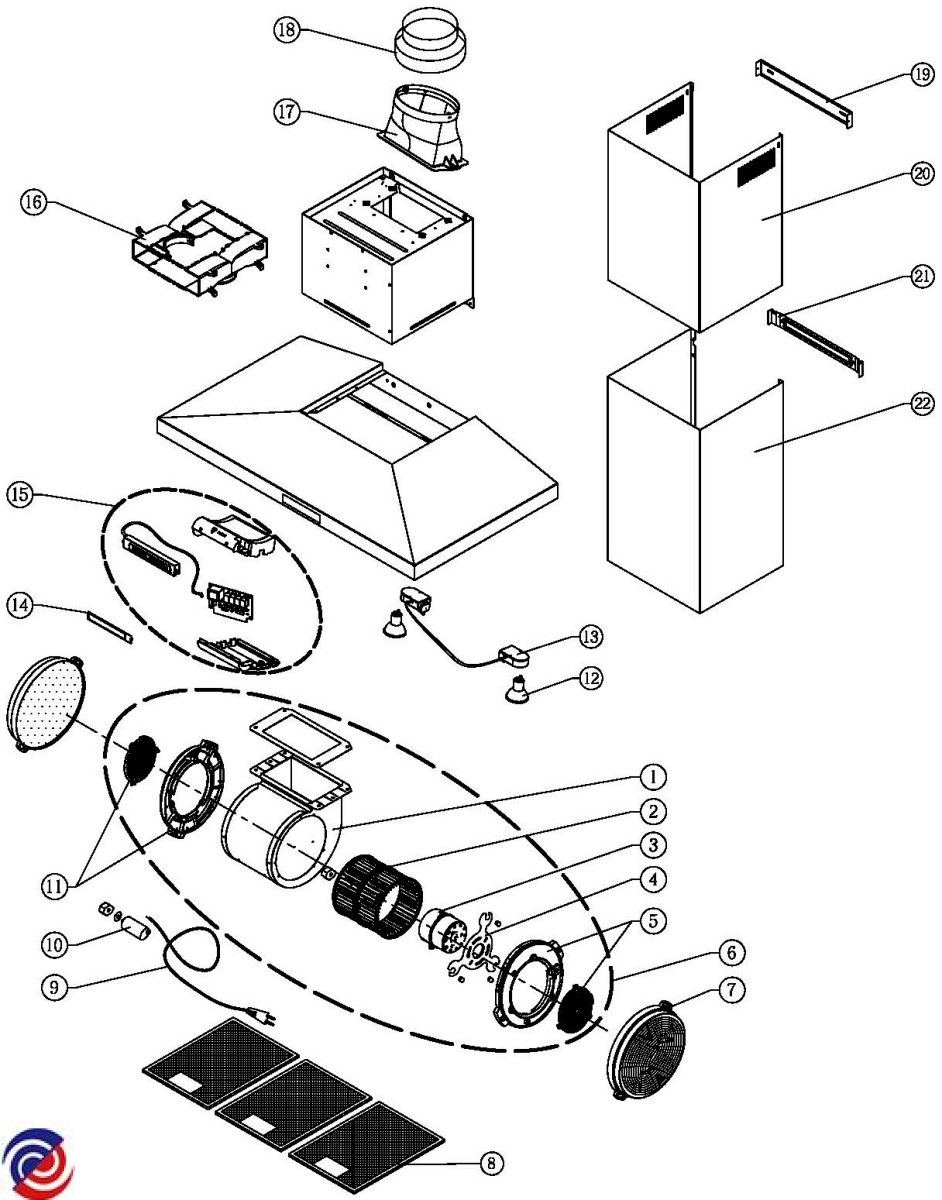 18
17
16
19
20
21
22
15
14
13
12
1
2
3
4
5
6
7
11
10
9
8